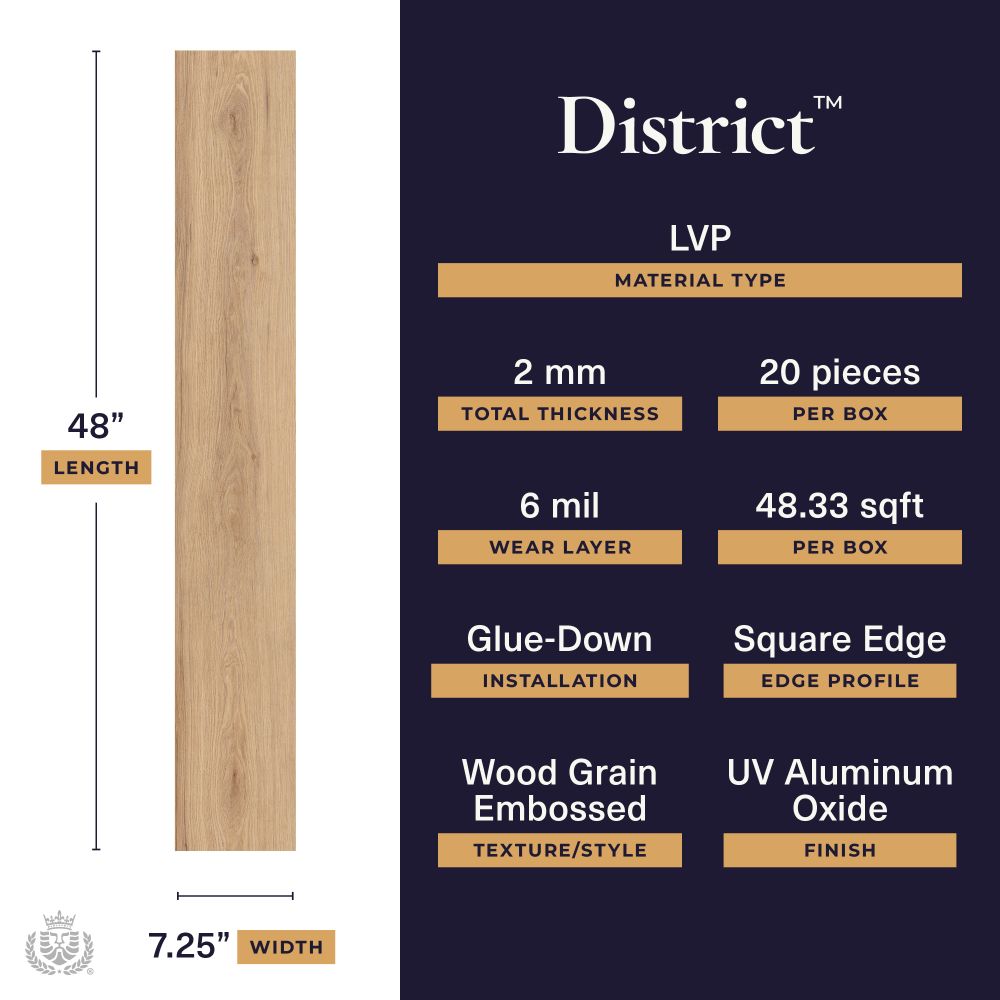 48"
LENGTH

7.25" WIDTH

District™

LVP
MATERIAL TYPE

2 mm
TOTAL THICKNESS

20 pieces
PER BOX

6 mil
WEAR LAYER

48.33 sqft
PER BOX

Glue-Down
INSTALLATION

Square Edge
EDGE PROFILE

Wood Grain Embossed
TEXTURE/STYLE

UV Aluminum Oxide
FINISH